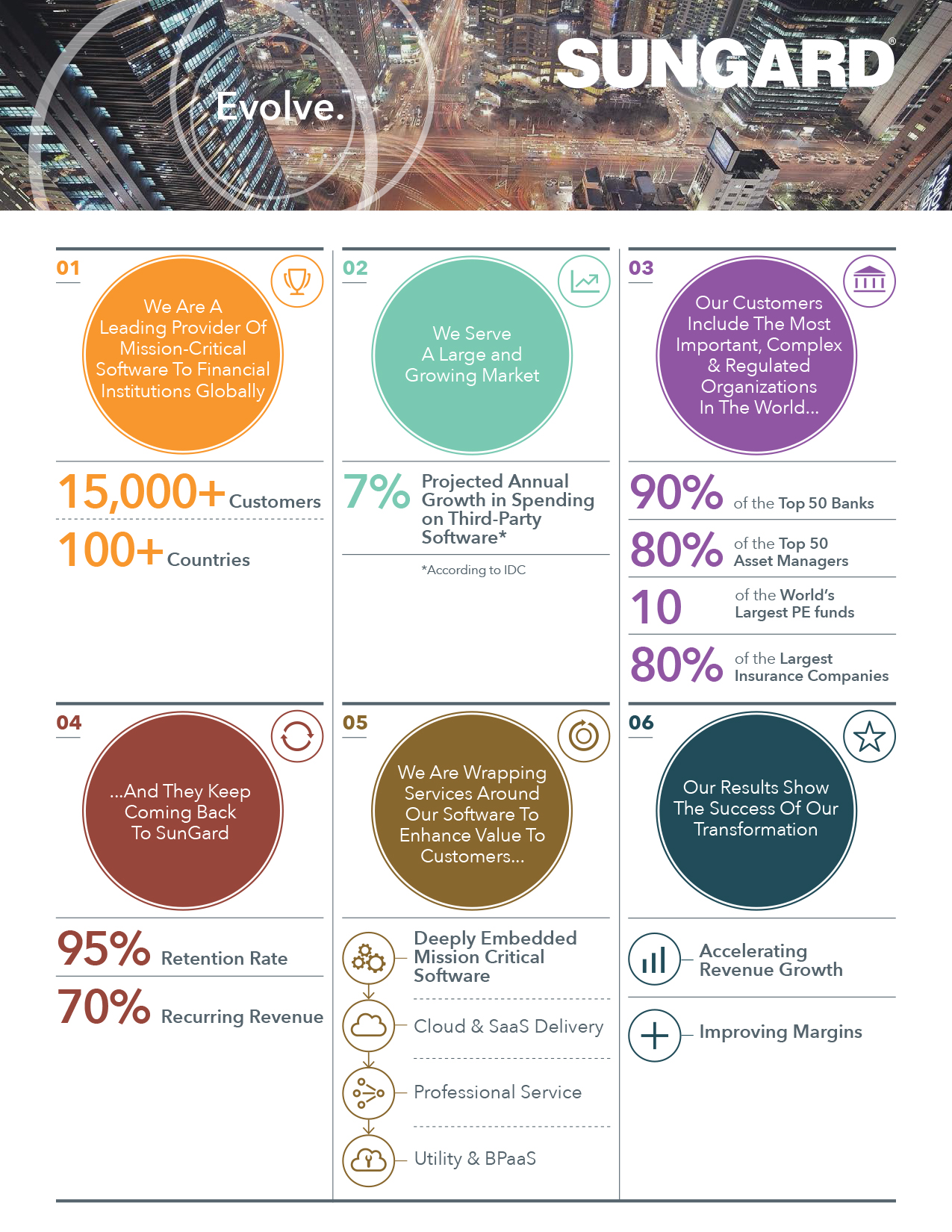 Evolve.

SUNGARD®

01

We Are A Leading Provider Of Mission-Critical Software To Financial Institutions Globally

15,000+ Customers

100+ Countries

02

We Serve A Large and Growing Market

7% Projected Annual Growth in Spending on Third-Party Software*

*According to IDC

03

Our Customers Include The Most Important, Complex & Regulated Organizations In The World...

90% of the Top 50 Banks

80% of the Top 50 Asset Managers

10 of the World's Largest PE funds

80% of the Largest Insurance Companies

04

...And They Keep Coming Back To SunGard

95% Retention Rate

70% Recurring Revenue

05

We Are Wrapping Services Around Our Software To Enhance Value To Customers...

Deeply Embedded Mission Critical Software

Cloud & SaaS Delivery

Professional Service

Utility & BPaaS

06

Our Results Show The Success Of Our Transformation

Accelerating Revenue Growth

Improving Margins